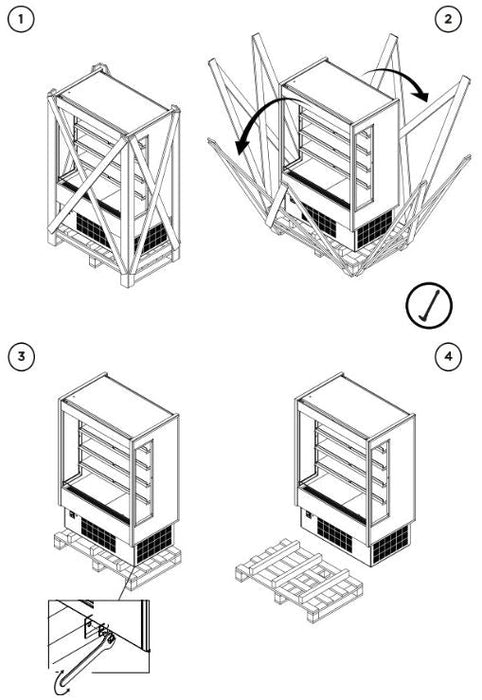 1

2

3

4