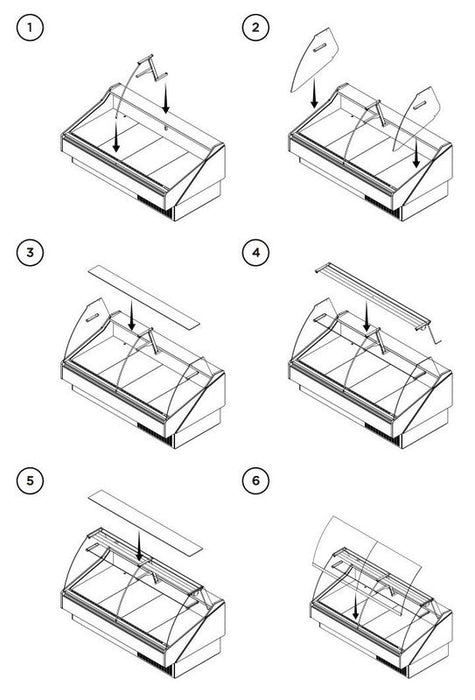 1

2

3

4

5

6