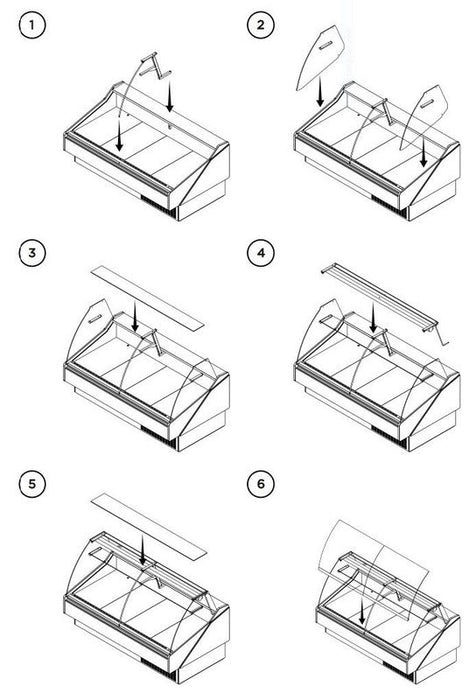 1

2

3

4

5

6