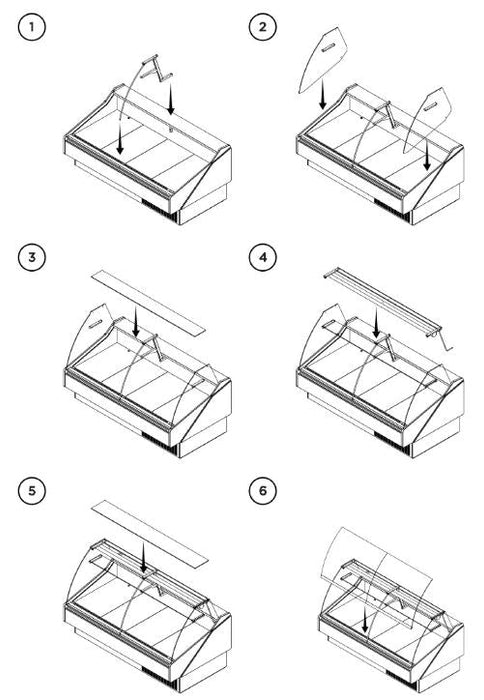 1

2

3

4

5

6