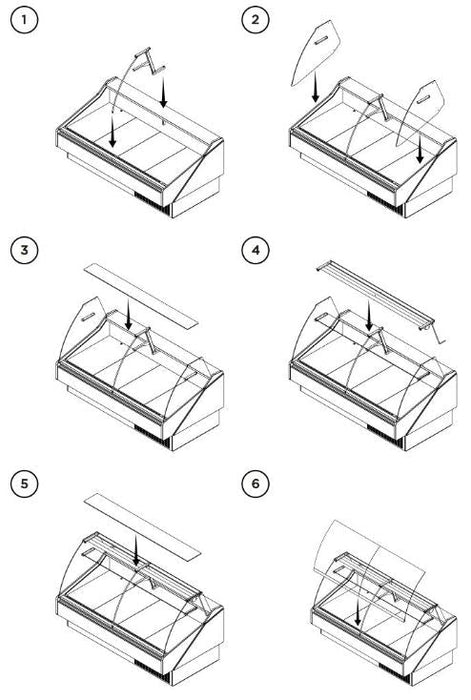 1

2

3

4

5

6