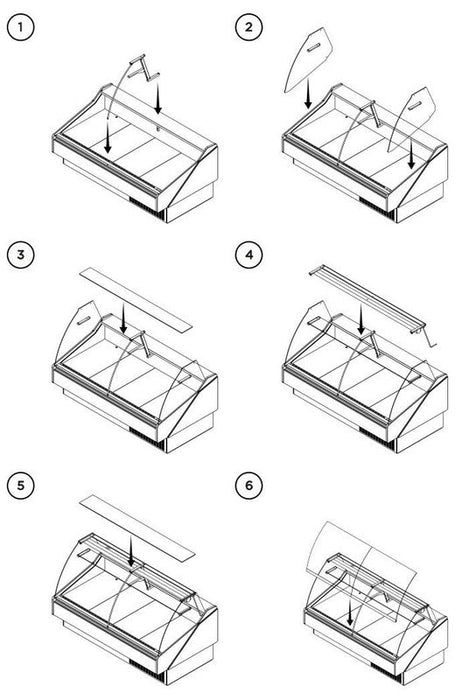 1

2

3

4

5

6