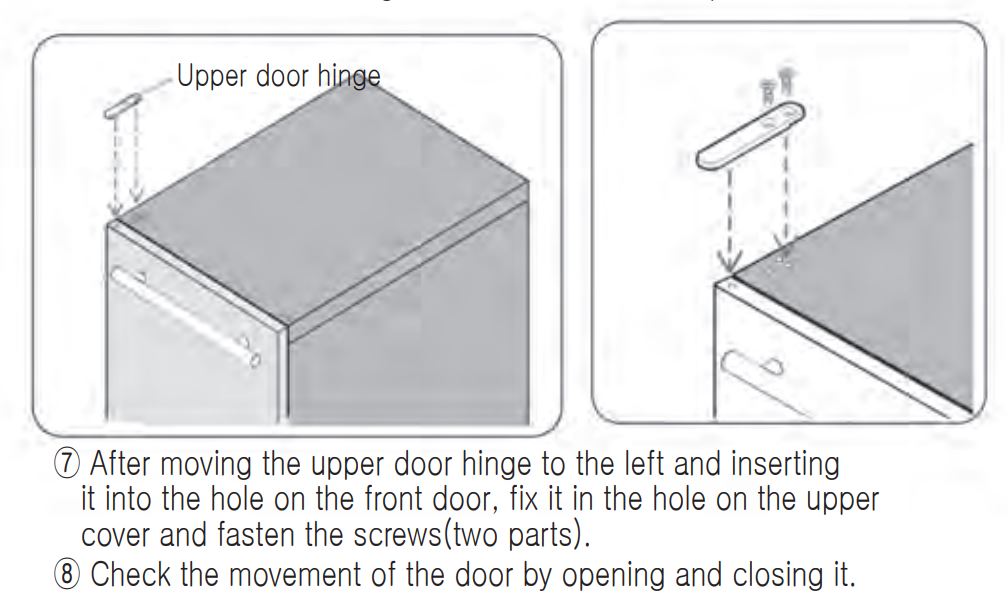 Upper door hinge

⑦ After moving the upper door hinge to the left and inserting it into the hole on the front door, fix it in the hole on the upper cover and fasten the screws(two parts).
⑧ Check the movement of the door by opening and closing it.