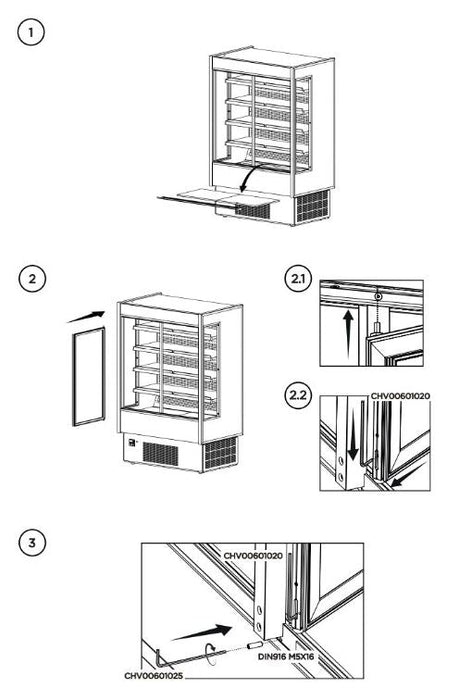 1

2

2.1

2.2

CHV00601020

3

CHV00601020

DIN916 M5X16

CHV00601025