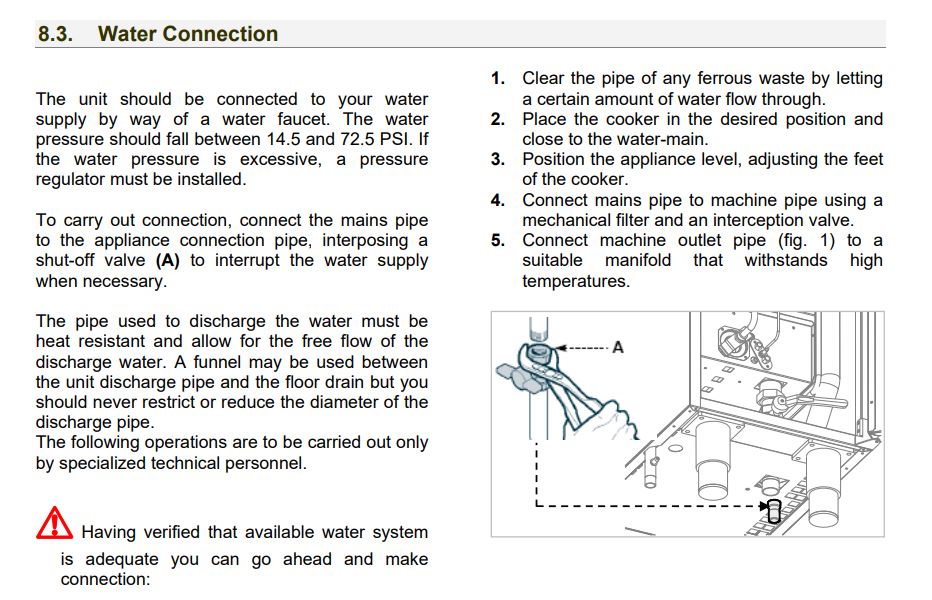 8.3. Water Connection

The unit should be connected to your water supply by way of a water faucet. The water pressure should fall between 14.5 and 72.5 PSI. If the water pressure is excessive, a pressure regulator must be installed.

To carry out connection, connect the mains pipe to the appliance connection pipe, interposing a shut-off valve **(A)** to interrupt the water supply when necessary.

The pipe used to discharge the water must be heat resistant and allow for the free flow of the discharge water. A funnel may be used between the unit discharge pipe and the floor drain but you should never restrict or reduce the diameter of the discharge pipe.
The following operations are to be carried out only by specialized technical personnel.

Having verified that available water system is adequate you can go ahead and make connection:

1. Clear the pipe of any ferrous waste by letting a certain amount of water flow through.
2. Place the cooker in the desired position and close to the water-main.
3. Position the appliance level, adjusting the feet of the cooker.
4. Connect mains pipe to machine pipe using a mechanical filter and an interception valve.
5. Connect machine outlet pipe (fig. 1) to a suitable manifold that withstands high temperatures.

A