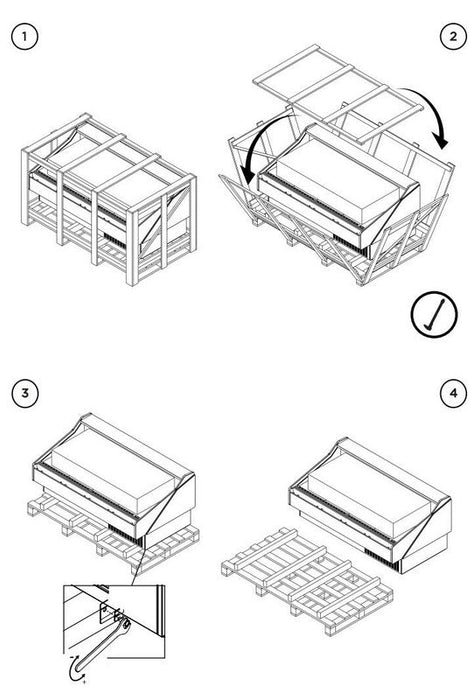 1

2

3

4

-

+