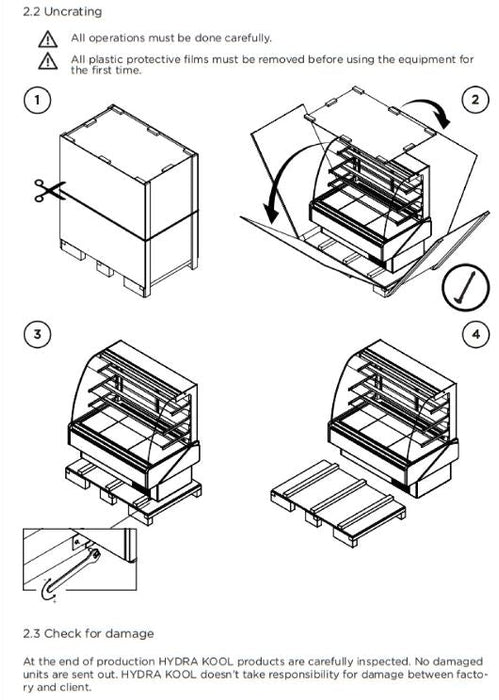 2.2 Uncrating

All operations must be done carefully.

All plastic protective films must be removed before using the equipment for the first time.

1

2

3

4

2.3 Check for damage

At the end of production HYDRA KOOL products are carefully inspected. No damaged units are sent out. HYDRA KOOL doesn't take responsibility for damage between factory and client.