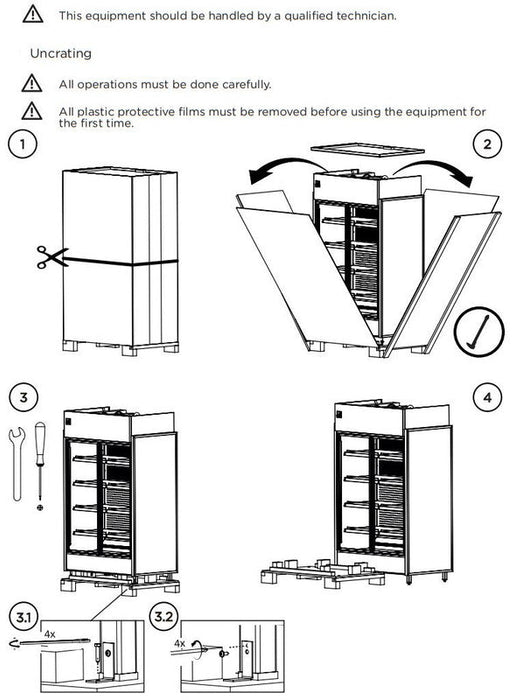 This equipment should be handled by a qualified technician.

Uncrating

All operations must be done carefully.

All plastic protective films must be removed before using the equipment for the first time.

1

2

3

4

3.1

4x

3.2

4x