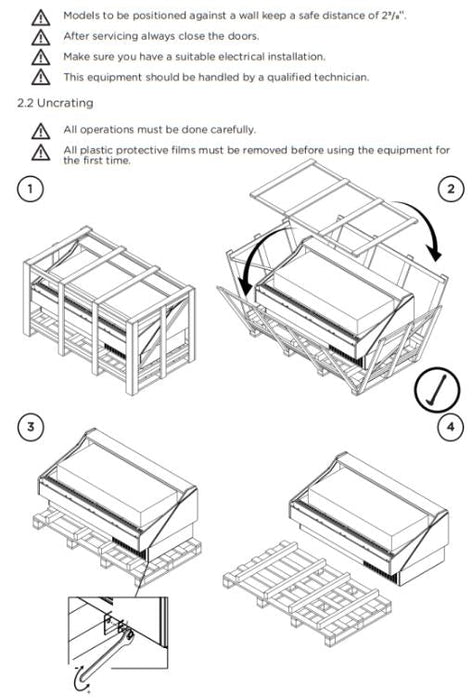 Models to be positioned against a wall keep a safe distance of $2^3/_8$".

After servicing always close the doors.

Make sure you have a suitable electrical installation.

This equipment should be handled by a qualified technician.

2.2 Uncrating

All operations must be done carefully.

All plastic protective films must be removed before using the equipment for the first time.

1

2

3

4