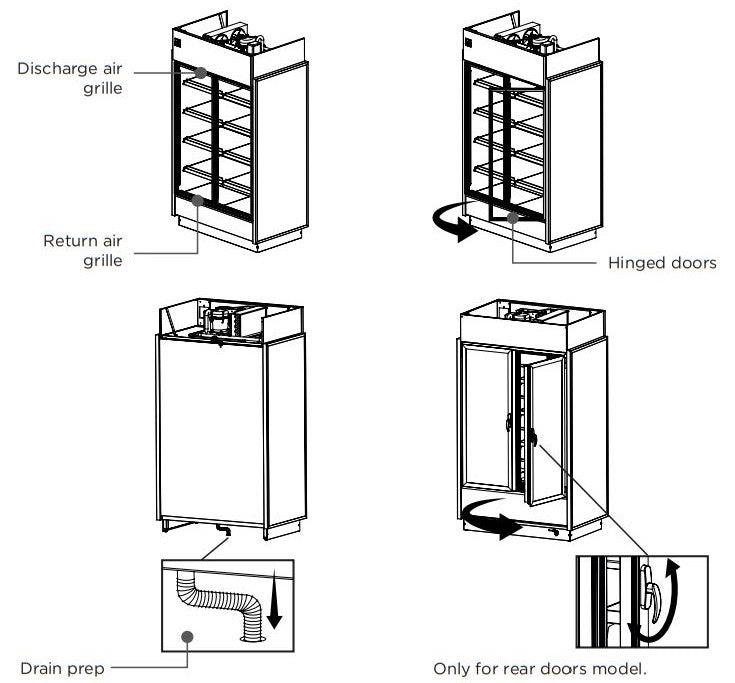 Discharge air grille

Return air grille

Hinged doors

Drain prep

Only for rear doors model.