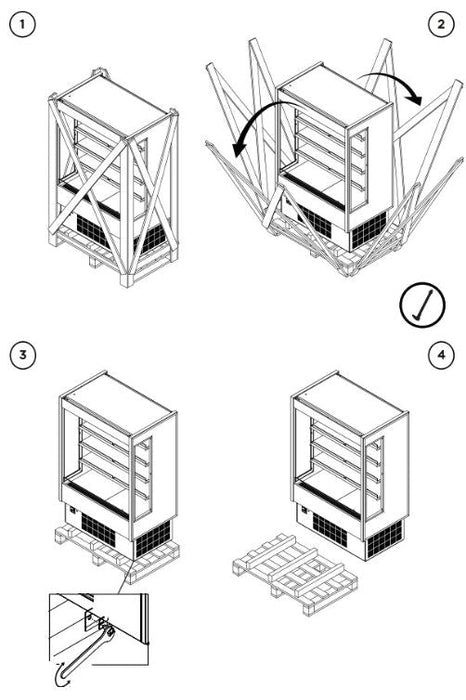 1

2

3

4