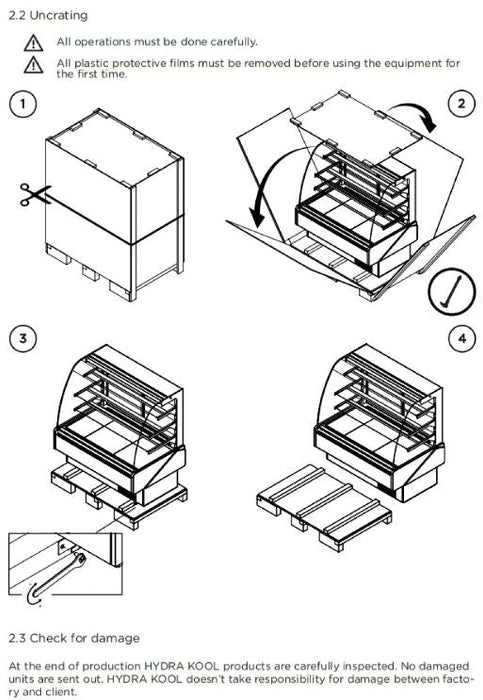 2.2 Uncrating

All operations must be done carefully.

All plastic protective films must be removed before using the equipment for the first time.

1

2

3

4

2.3 Check for damage

At the end of production HYDRA KOOL products are carefully inspected. No damaged units are sent out. HYDRA KOOL doesn't take responsibility for damage between factory and client.