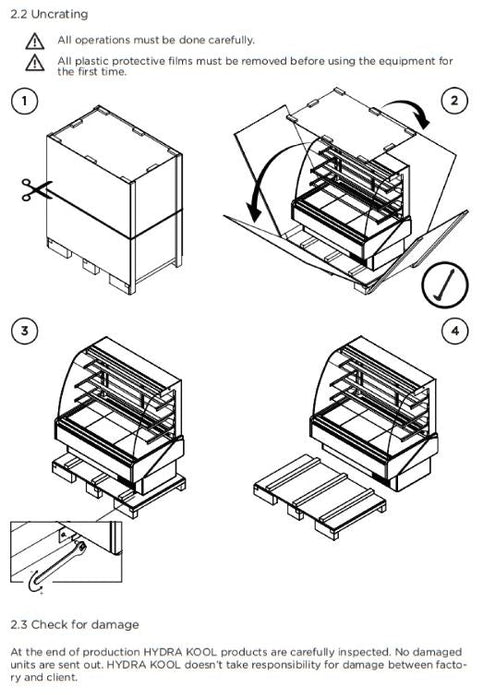 2.2 Uncrating

All operations must be done carefully.

All plastic protective films must be removed before using the equipment for the first time.

1

2

3

4

2.3 Check for damage

At the end of production HYDRA KOOL products are carefully inspected. No damaged units are sent out. HYDRA KOOL doesn't take responsibility for damage between factory and client.