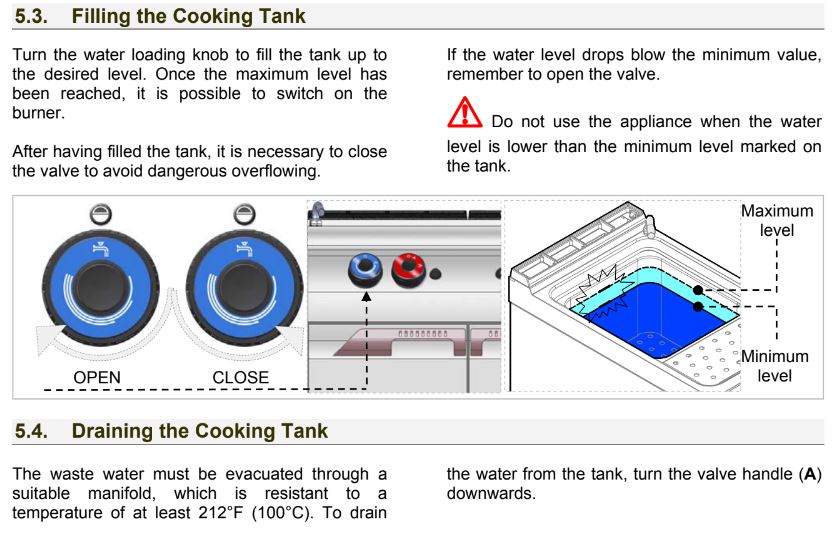 5.3. Filling the Cooking Tank

Turn the water loading knob to fill the tank up to the desired level. Once the maximum level has been reached, it is possible to switch on the burner.

After having filled the tank, it is necessary to close the valve to avoid dangerous overflowing.

If the water level drops blow the minimum value, remember to open the valve.

Do not use the appliance when the water level is lower than the minimum level marked on the tank.

OPEN

CLOSE

Maximum level

Minimum level

5.4. Draining the Cooking Tank

The waste water must be evacuated through a suitable manifold, which is resistant to a temperature of at least 212°F (100°C). To drain the water from the tank, turn the valve handle (**A**) downwards.