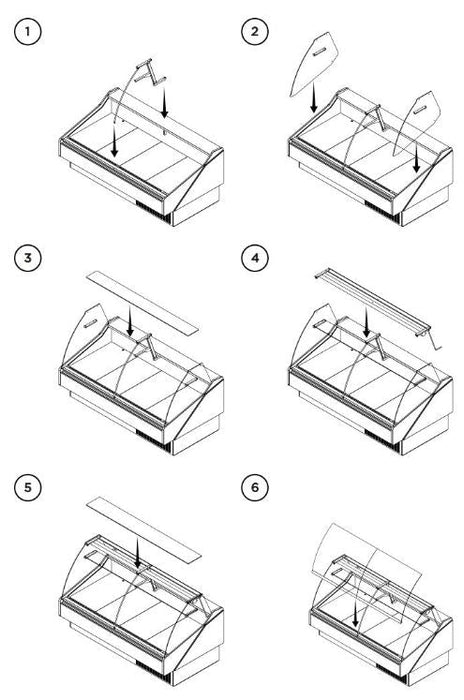 1

2

3

4

5

6