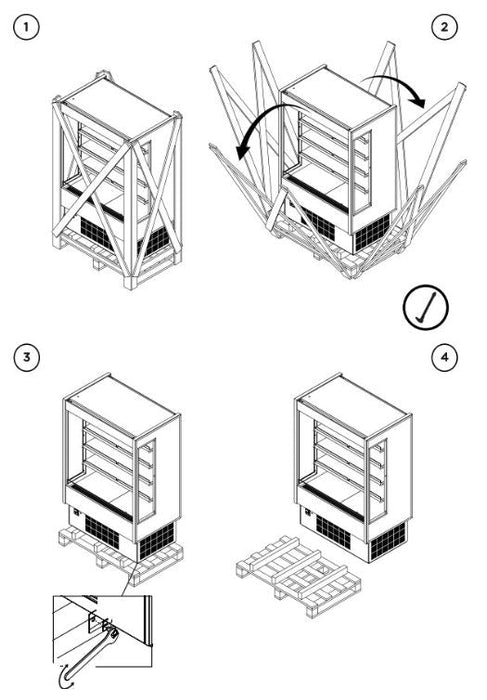 1

2

3

4