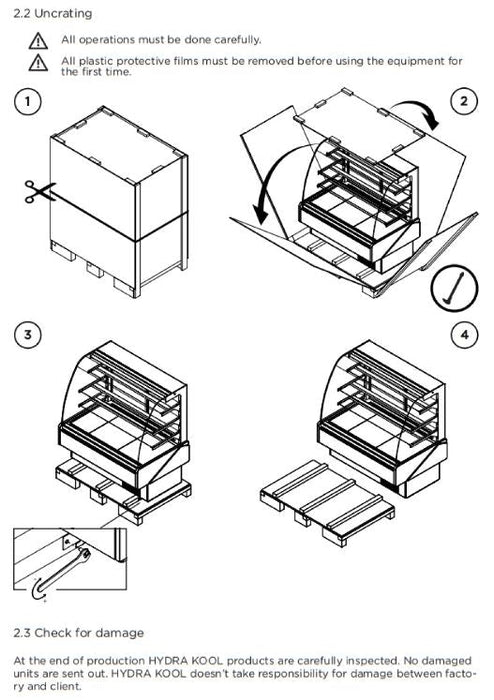 2.2 Uncrating

All operations must be done carefully.

All plastic protective films must be removed before using the equipment for the first time.

1

2

3

4

2.3 Check for damage

At the end of production HYDRA KOOL products are carefully inspected. No damaged units are sent out. HYDRA KOOL doesn't take responsibility for damage between factory and client.