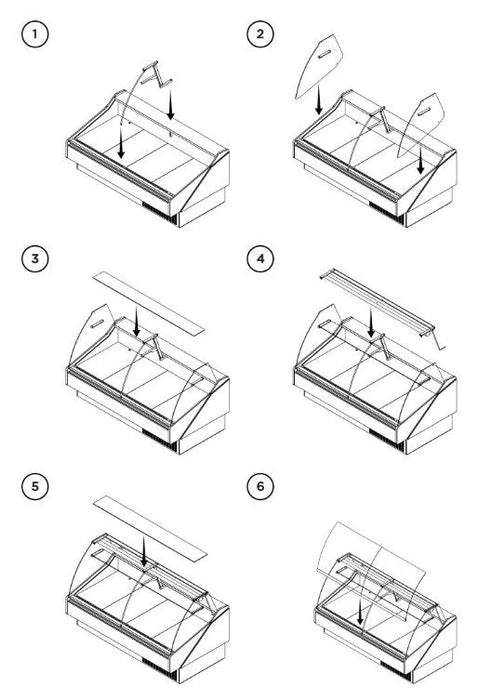 1

2

3

4

5

6