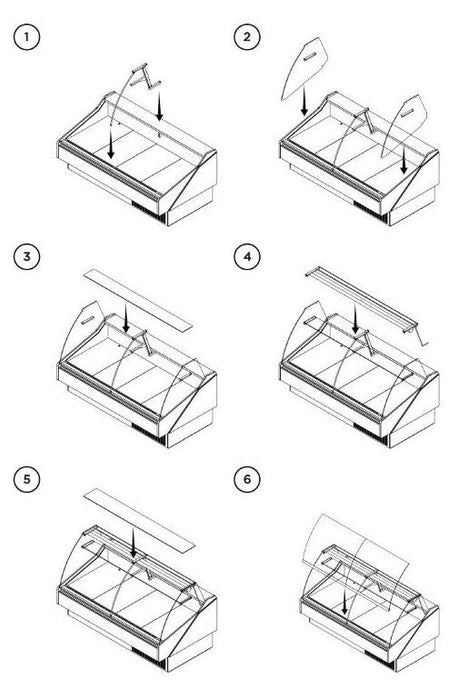 1

2

3

4

5

6