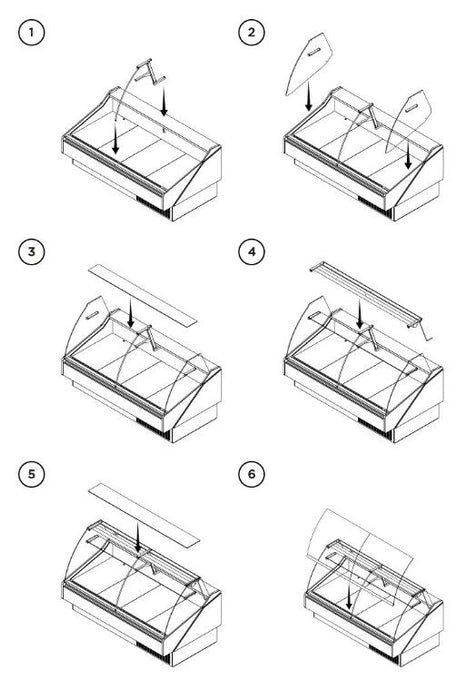 1

2

3

4

5

6