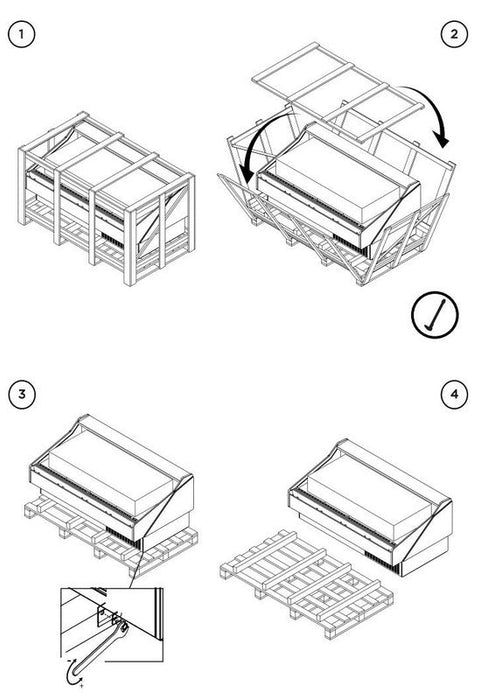 1

2

3

4