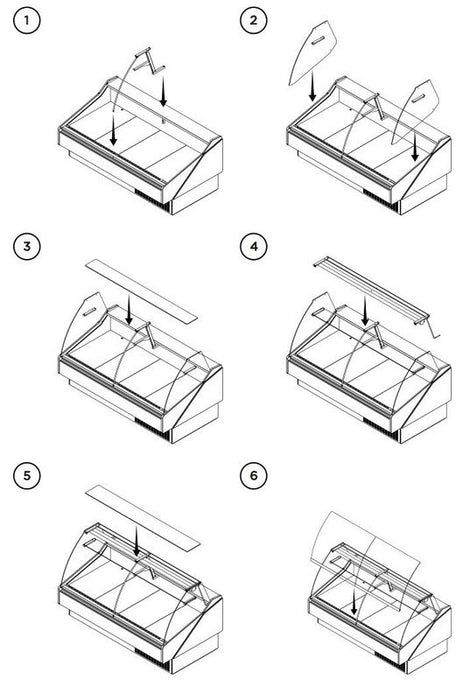 1

2

3

4

5

6