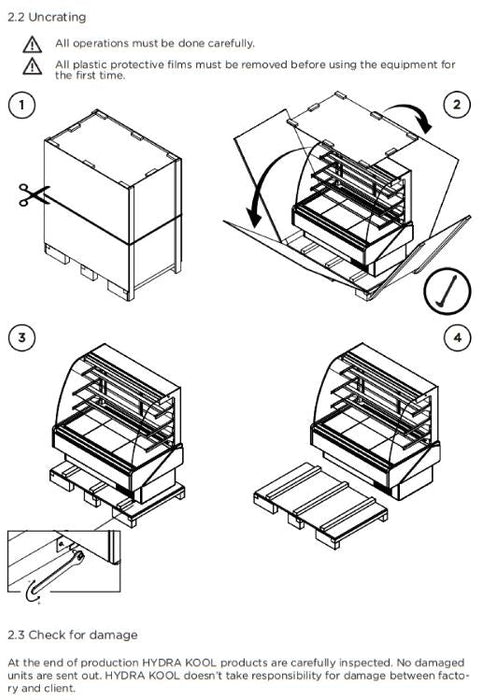 2.2 Uncrating

All operations must be done carefully.

All plastic protective films must be removed before using the equipment for the first time.

1

2

3

4

2.3 Check for damage

At the end of production HYDRA KOOL products are carefully inspected. No damaged units are sent out. HYDRA KOOL doesn't take responsibility for damage between factory and client.