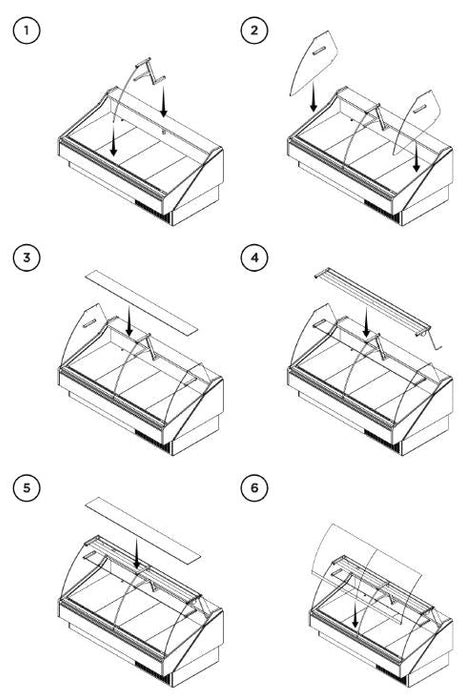 1

2

3

4

5

6