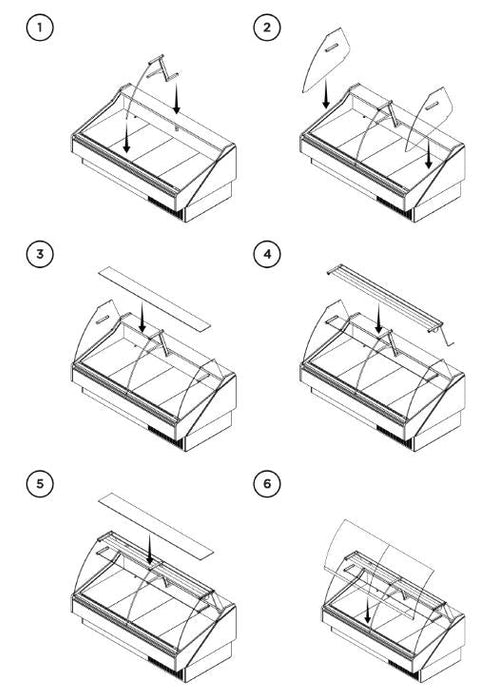 1

2

3

4

5

6