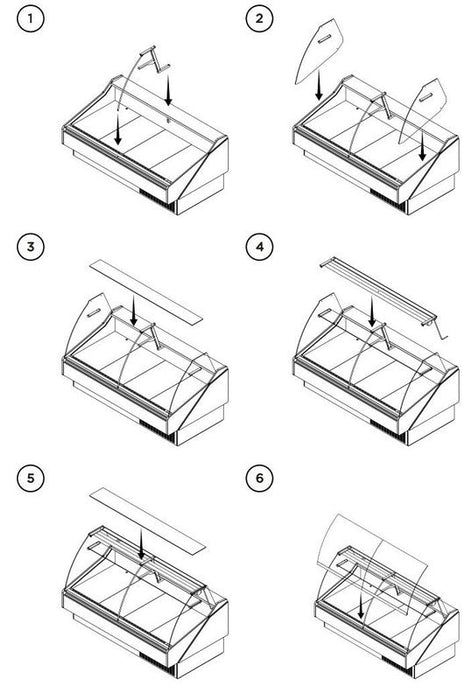 1

2

3

4

5

6