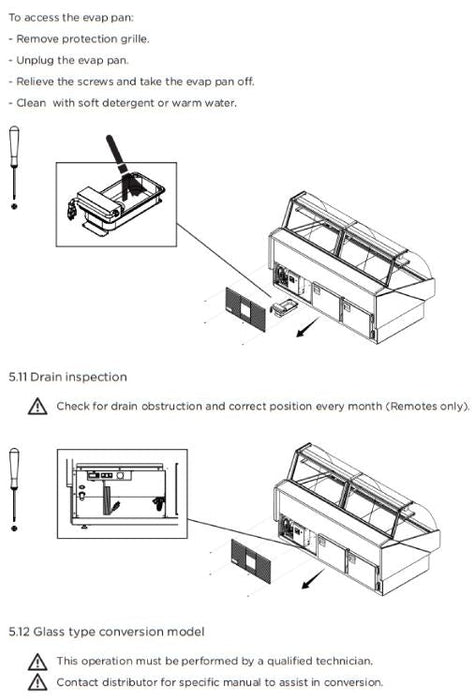 To access the evap pan:

- Remove protection grille.

- Unplug the evap pan.

- Relieve the screws and take the evap pan off.

- Clean with soft detergent or warm water.

5.11 Drain inspection

Check for drain obstruction and correct position every month (Remotes only).

5.12 Glass type conversion model

This operation must be performed by a qualified technician.

Contact distributor for specific manual to assist in conversion.