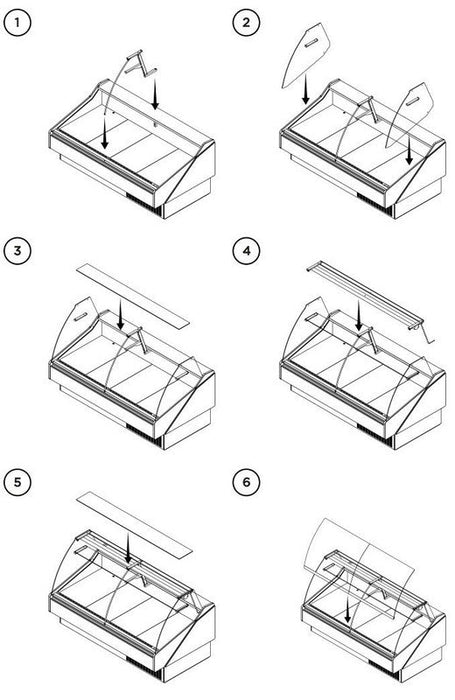 1

2

3

4

5

6