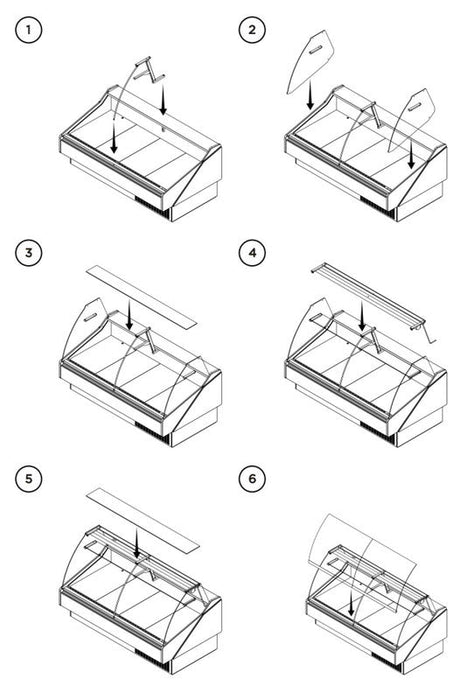 1

2

3

4

5

6