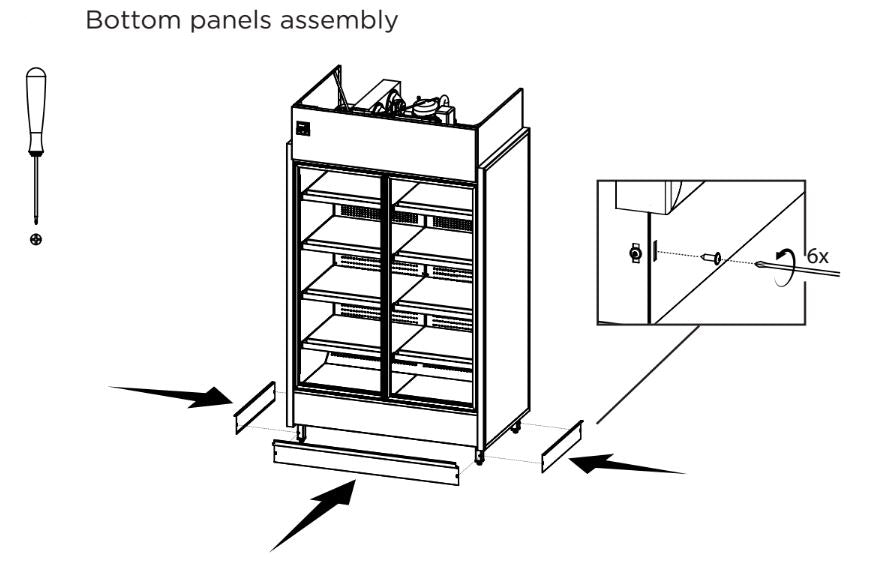 Bottom panels assembly

6x