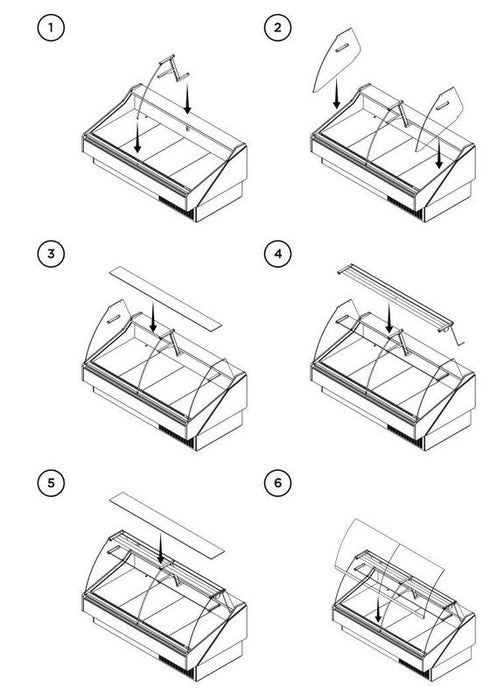 1

2

3

4

5

6