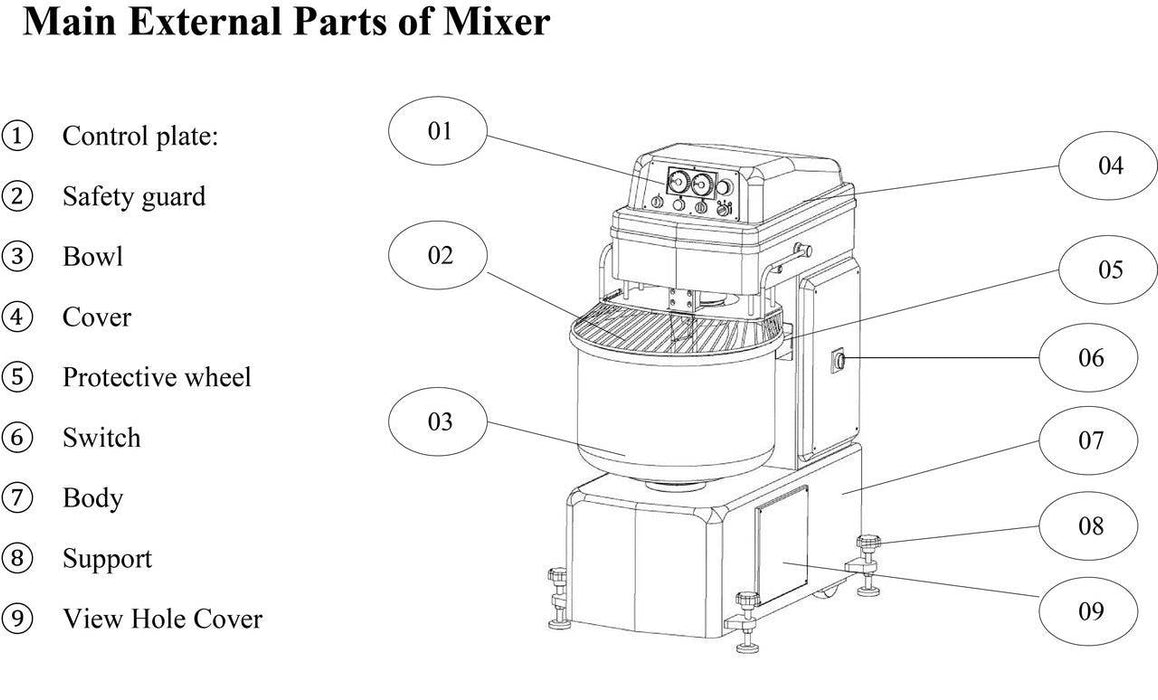 Main External Parts of Mixer

① Control plate:

② Safety guard

③ Bowl

④ Cover

⑤ Protective wheel

⑥ Switch

⑦ Body

⑧ Support

⑨ View Hole Cover

01

02

03

04

05

06

07

08

09