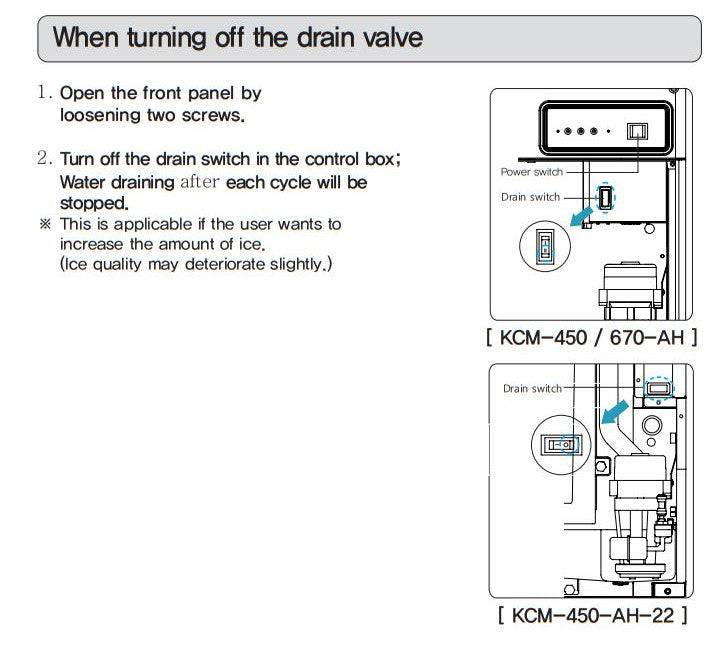 When turning off the drain valve

1. Open the front panel by loosening two screws.

2. Turn off the drain switch in the control box; Water draining after each cycle will be stopped.
※ This is applicable if the user wants to increase the amount of ice.
(Ice quality may deteriorate slightly.)

Power switch
Drain switch

[ KCM-450 / 670-AH ]

Drain switch

[ KCM-450-AH-22 ]