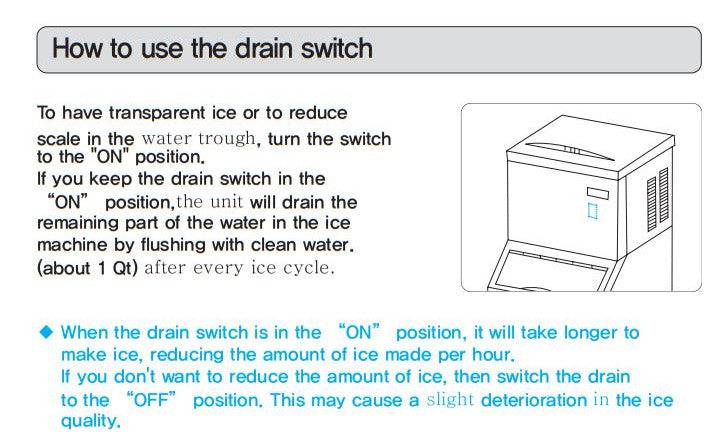 How to use the drain switch

To have transparent ice or to reduce scale in the water trough, turn the switch to the "ON" position.
If you keep the drain switch in the “ON” position,the unit will drain the remaining part of the water in the ice machine by flushing with clean water. (about 1 Qt) after every ice cycle.

◆ When the drain switch is in the “ON” position, it will take longer to make ice, reducing the amount of ice made per hour.
If you don't want to reduce the amount of ice, then switch the drain to the “OFF” position. This may cause a slight deterioration in the ice quality.