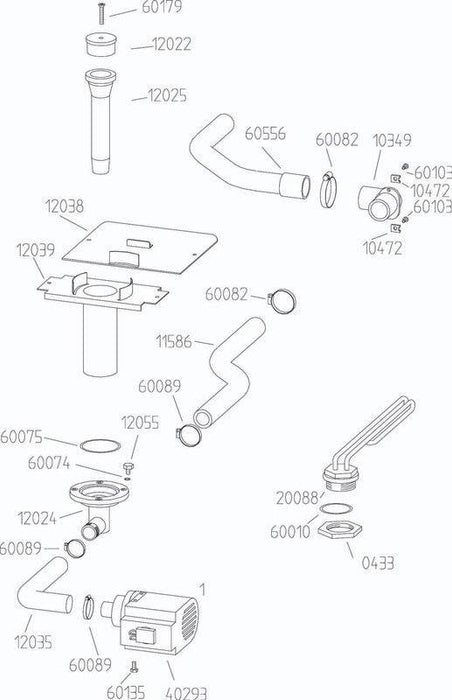 60179
12022
12025
60556
60082
10349
60103
10472
60103
10472
12038
12039
60082
11586
60089
12055
60075
60074
12024
60089
20088
60010
0433
1
12035
60089
60135
40293