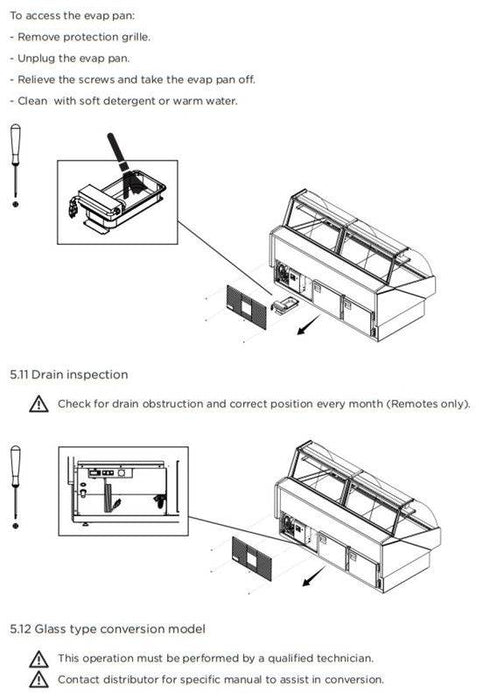 To access the evap pan:
- Remove protection grille.
- Unplug the evap pan.
- Relieve the screws and take the evap pan off.
- Clean with soft detergent or warm water.

5.11 Drain inspection

Check for drain obstruction and correct position every month (Remotes only).

5.12 Glass type conversion model

This operation must be performed by a qualified technician.

Contact distributor for specific manual to assist in conversion.