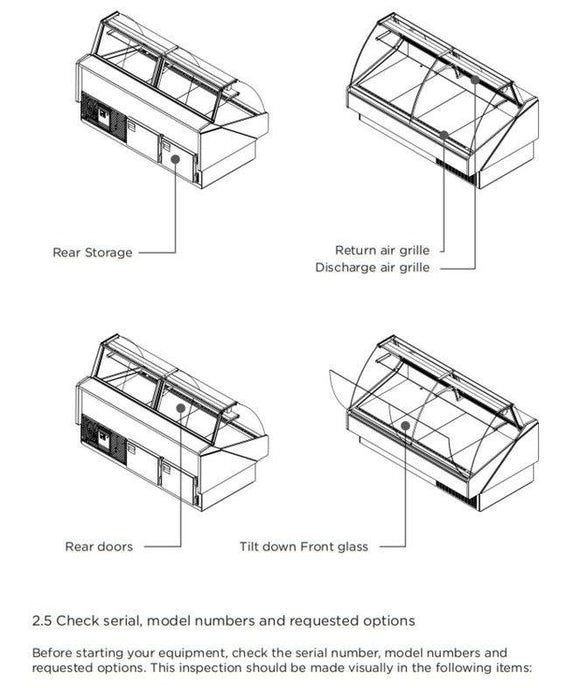 Rear Storage

Return air grille
Discharge air grille

Rear doors

Tilt down Front glass

2.5 Check serial, model numbers and requested options

Before starting your equipment, check the serial number, model numbers and requested options. This inspection should be made visually in the following items: