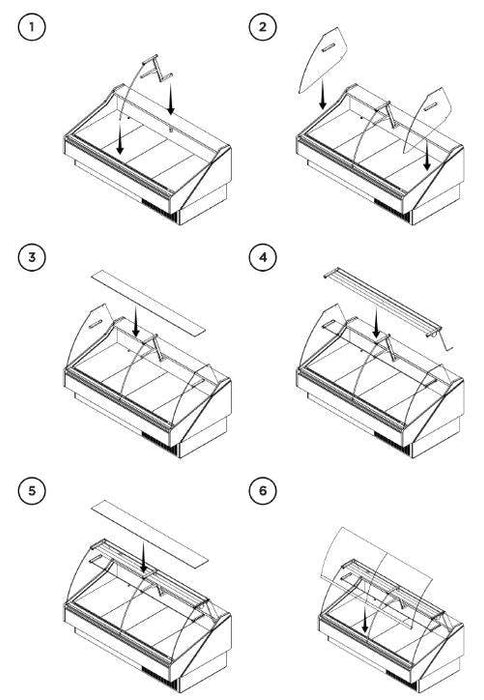 1

2

3

4

5

6