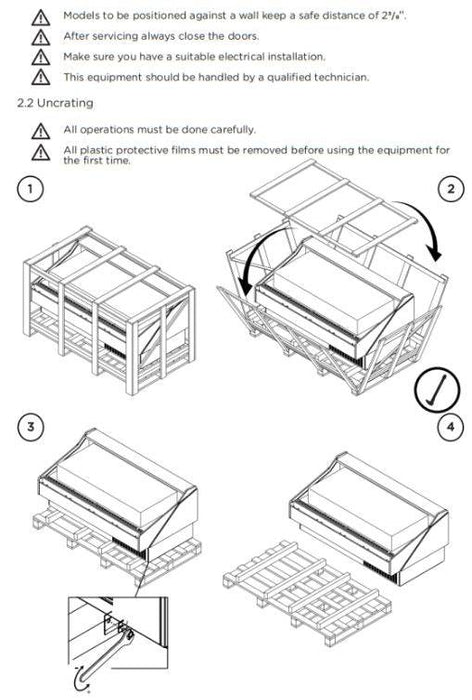 Models to be positioned against a wall keep a safe distance of $2^3/_8$".

After servicing always close the doors.

Make sure you have a suitable electrical installation.

This equipment should be handled by a qualified technician.

2.2 Uncrating

All operations must be done carefully.

All plastic protective films must be removed before using the equipment for the first time.

1

2

3

4