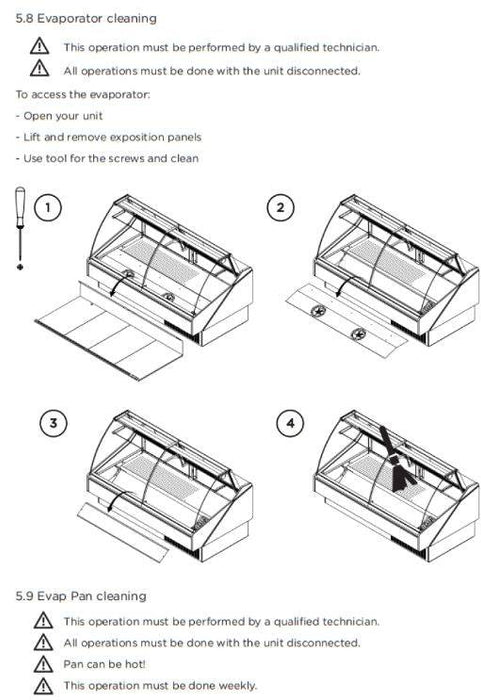 5.8 Evaporator cleaning

This operation must be performed by a qualified technician.

All operations must be done with the unit disconnected.

To access the evaporator:

- Open your unit

- Lift and remove exposition panels

- Use tool for the screws and clean

1

2

3

4

5.9 Evap Pan cleaning

This operation must be performed by a qualified technician.

All operations must be done with the unit disconnected.

Pan can be hot!

This operation must be done weekly.