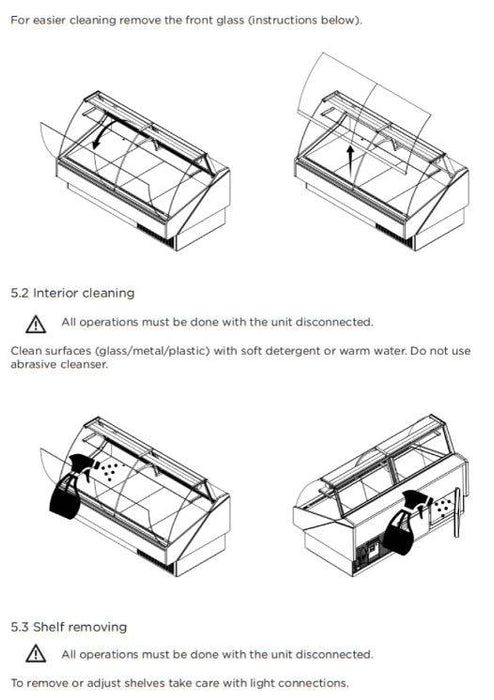 For easier cleaning remove the front glass (instructions below).

5.2 Interior cleaning

All operations must be done with the unit disconnected.

Clean surfaces (glass/metal/plastic) with soft detergent or warm water. Do not use abrasive cleanser.

5.3 Shelf removing

All operations must be done with the unit disconnected.

To remove or adjust shelves take care with light connections.