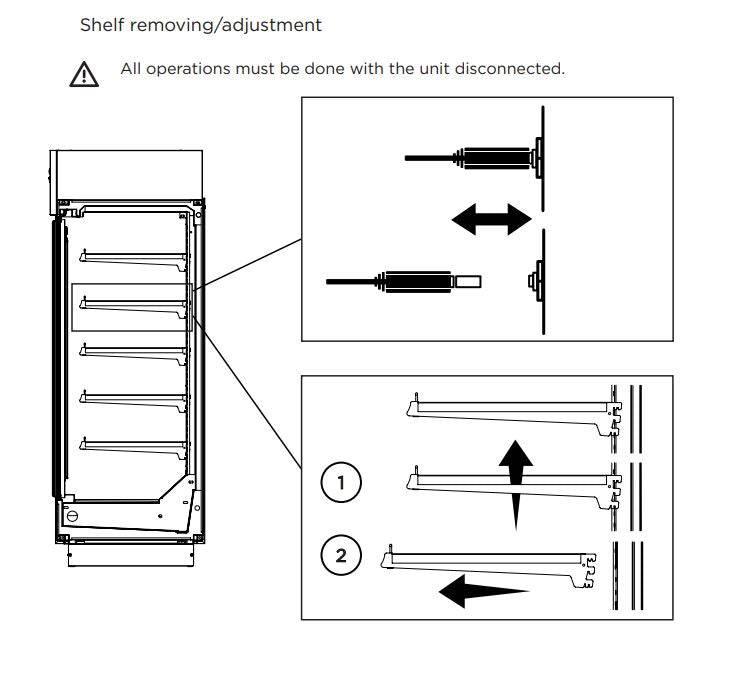 Shelf removing/adjustment

All operations must be done with the unit disconnected.

1

2