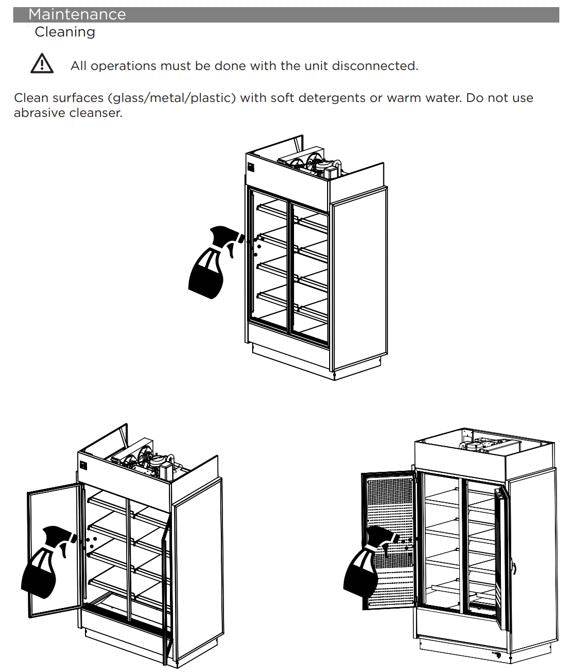 Maintenance
Cleaning

All operations must be done with the unit disconnected.

Clean surfaces (glass/metal/plastic) with soft detergents or warm water. Do not use abrasive cleanser.