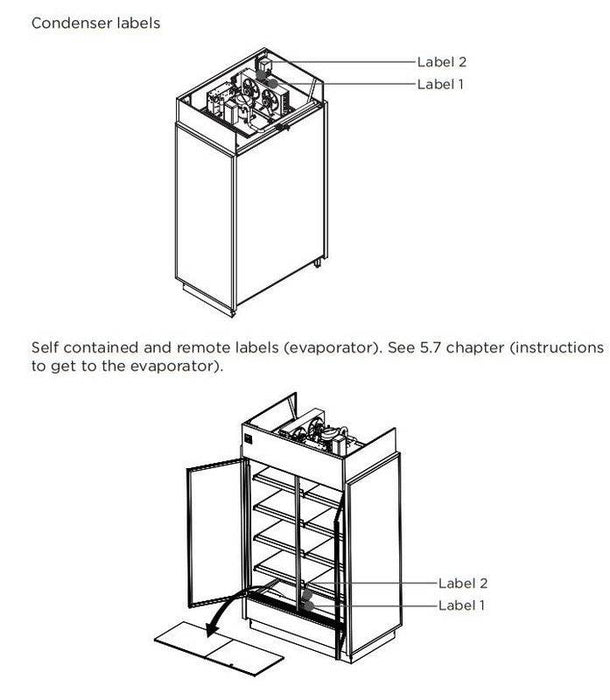 Condenser labels

Label 2
Label 1

Self contained and remote labels (evaporator). See 5.7 chapter (instructions to get to the evaporator).

Label 2
Label 1