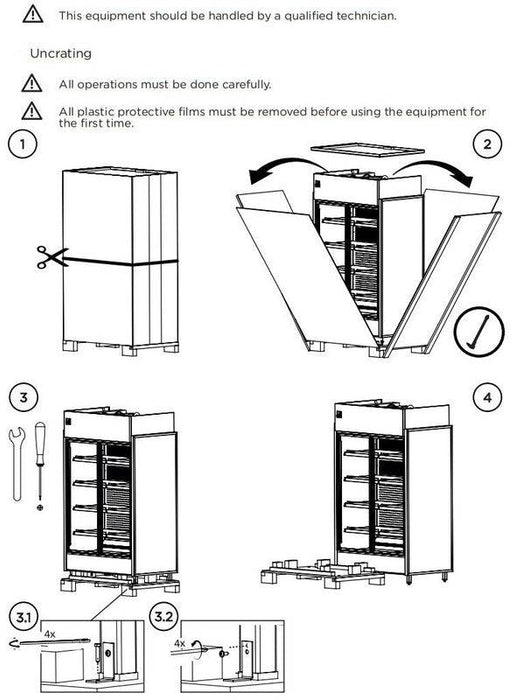 This equipment should be handled by a qualified technician.

Uncrating

All operations must be done carefully.

All plastic protective films must be removed before using the equipment for the first time.

1

2

3

4

3.1

4x

3.2

4x