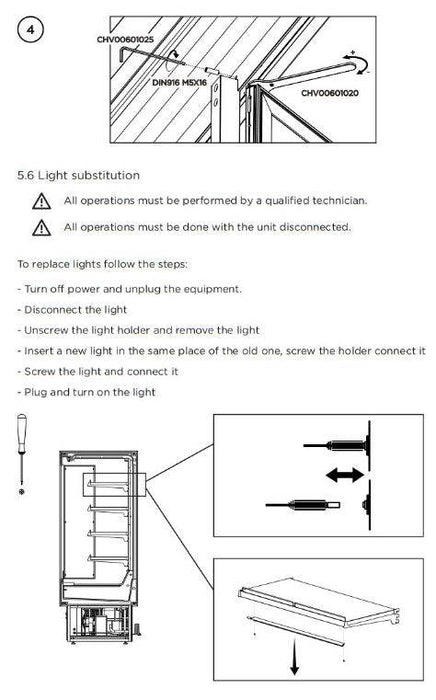 4

CHV00601025

DIN916 M5X16

CHV00601020

5.6 Light substitution

All operations must be performed by a qualified technician.

All operations must be done with the unit disconnected.

To replace lights follow the steps:

- Turn off power and unplug the equipment.
- Disconnect the light
- Unscrew the light holder and remove the light
- Insert a new light in the same place of the old one, screw the holder connect it
- Screw the light and connect it
- Plug and turn on the light